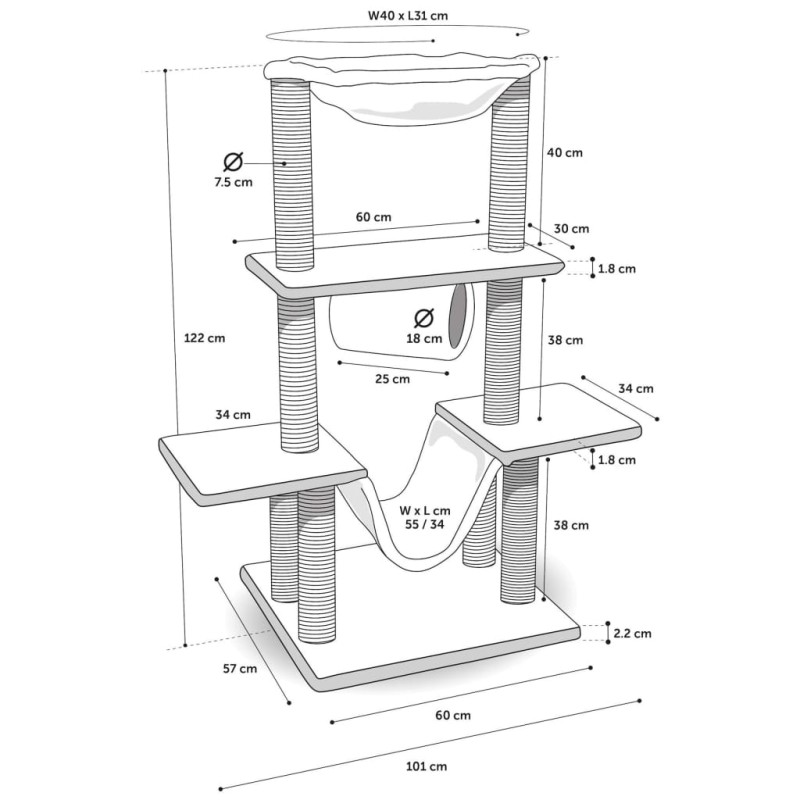 W40 x L31 cm

40 cm

Ø
7.5 cm

60 cm

30 cm

1.8 cm

122 cm

Ø
18 cm

38 cm

25 cm

34 cm

34 cm

1.8 cm

W x L cm
55 / 34

38 cm

2.2 cm

57 cm

60 cm

101 cm